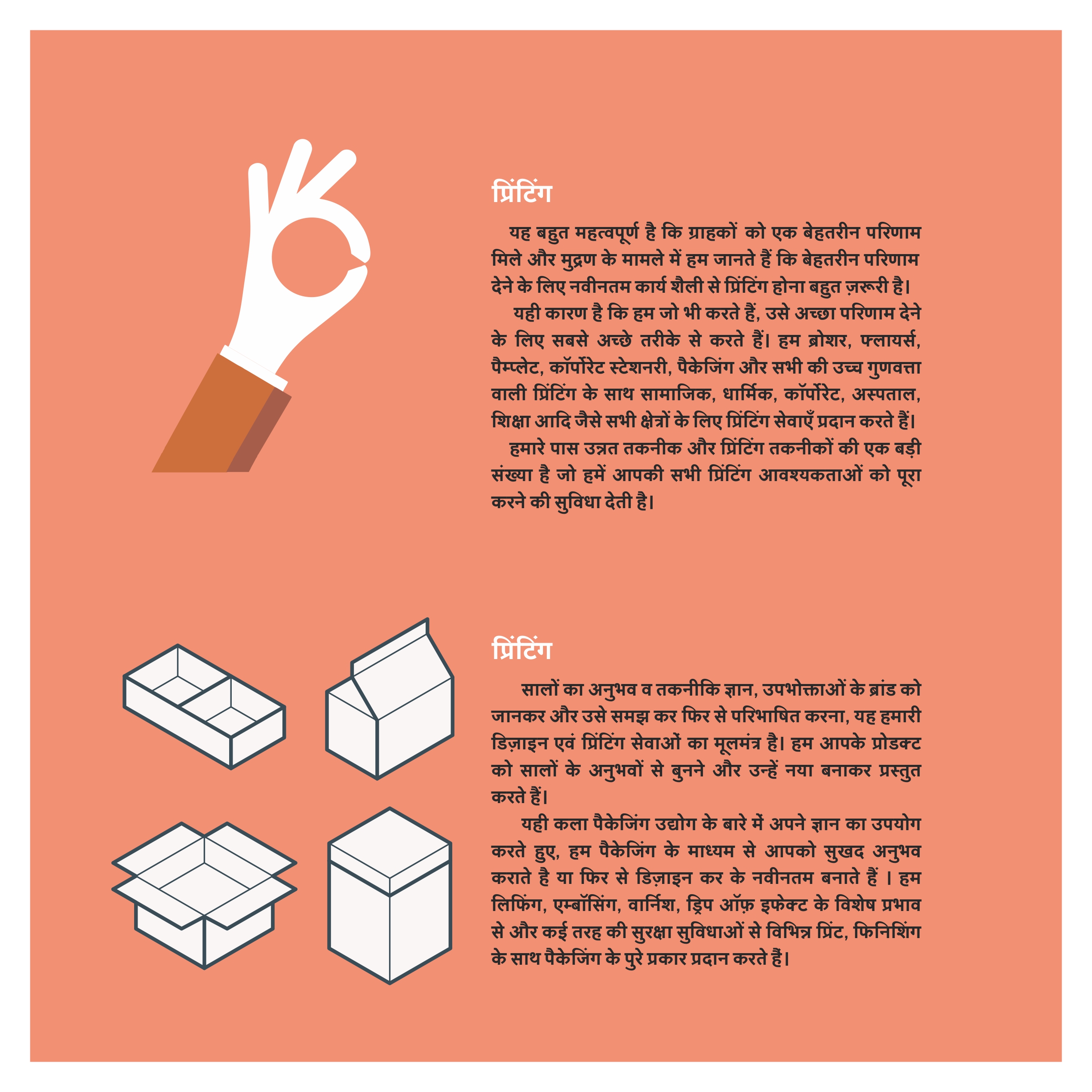 प्रिंटिंग

यह बहुत महत्वपूर्ण है कि ग्राहकों को एक बेहतरीन परिणाम मिले और मुद्रण के मामले में हम जानते हैं कि बेहतरीन परिणाम देने के लिए नवीनतम कार्य शैली से प्रिंटिंग होना बहुत ज़रूरी है।

यही कारण है कि हम जो भी करते हैं, उसे अच्छा परिणाम देने के लिए सबसे अच्छे तरीके से करते हैं। हम ब्रोशर, फ्लायर्स, पैम्प्लेट, कॉर्पोरेट स्टेशनरी, पैकेजिंग और सभी की उच्च गुणवत्ता वाली प्रिंटिंग के साथ सामाजिक, धार्मिक, कॉर्पोरेट, अस्पताल, शिक्षा आदि जैसे सभी क्षेत्रों के लिए प्रिंटिंग सेवाएँ प्रदान करते हैं।

हमारे पास उन्नत तकनीक और प्रिंटिंग तकनीकों की एक बड़ी संख्या है जो हमें आपकी सभी प्रिंटिंग आवश्यकताओं को पूरा करने की सुविधा देती है।

प्रिंटिंग

सालों का अनुभव व तकनीकि ज्ञान, उपभोक्ताओं के ब्रांड को जानकर और उसे समझ कर फिर से परिभाषित करना, यह हमारी डिज़ाइन एवं प्रिंटिंग सेवाओं का मूलमंत्र है। हम आपके प्रोडक्ट को सालों के अनुभवों से बुनने और उन्हें नया बनाकर प्रस्तुत करते हैं।

यही कला पैकेजिंग उद्योग के बारे में अपने ज्ञान का उपयोग करते हुए, हम पैकेजिंग के माध्यम से आपको सुखद अनुभव कराते है या फिर से डिज़ाइन कर के नवीनतम बनाते हैं । हम लिफिंग, एम्बॉसिंग, वार्निश, ड्रिप ऑफ़ इफेक्ट के विशेष प्रभाव से और कई तरह की सुरक्षा सुविधाओं से विभिन्न प्रिंट, फिनिशिंग के साथ पैकेजिंग के पुरे प्रकार प्रदान करते हैं।